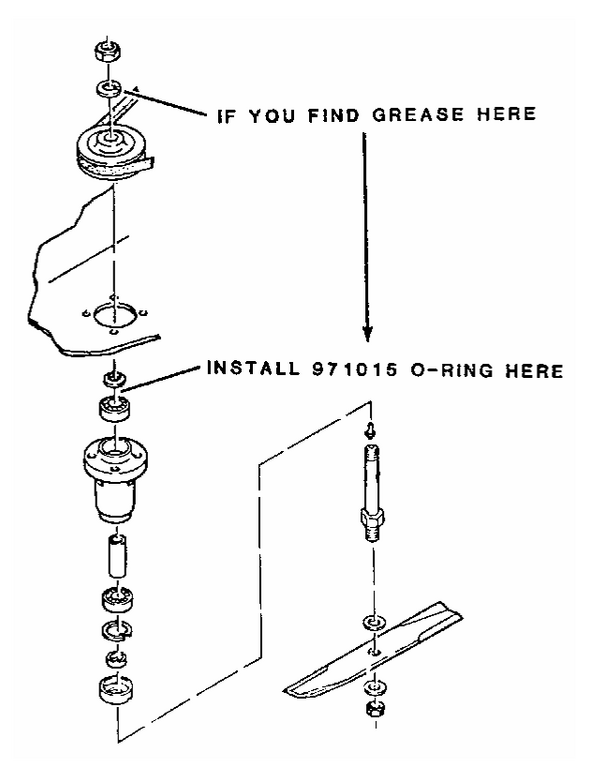 IF YOU FIND GREASE HERE

INSTALL 971015 O-RING HERE