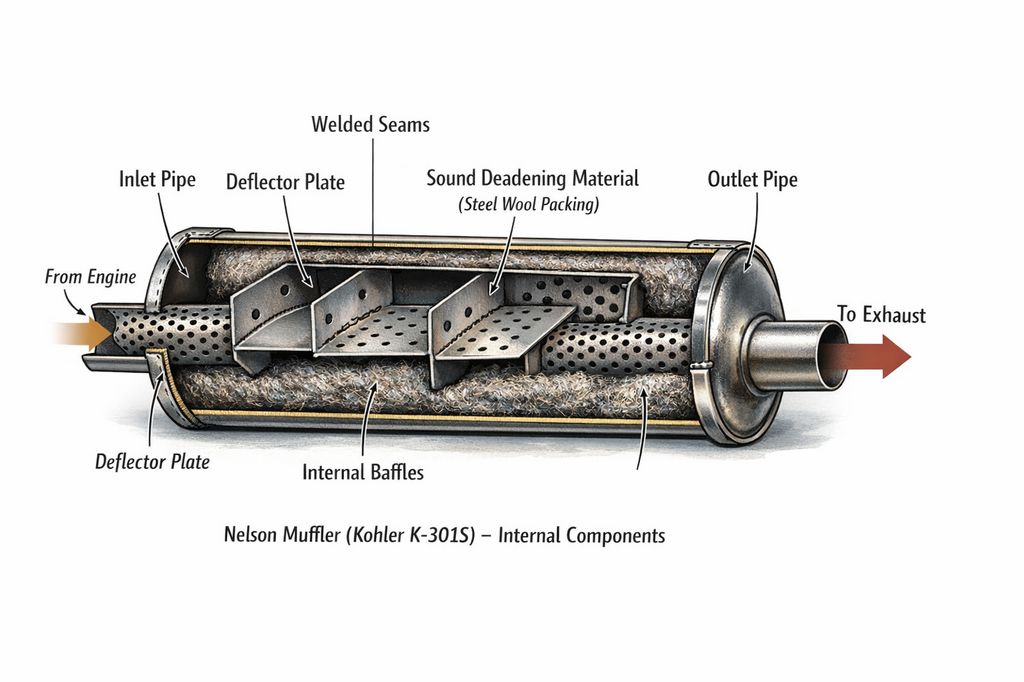 Welded Seams

Inlet Pipe

Deflector Plate

Sound Deadening Material
(Steel Wool Packing)

Outlet Pipe

From Engine

To Exhaust

Deflector Plate

Internal Baffles

Nelson Muffler (Kohler K-301S) – Internal Components