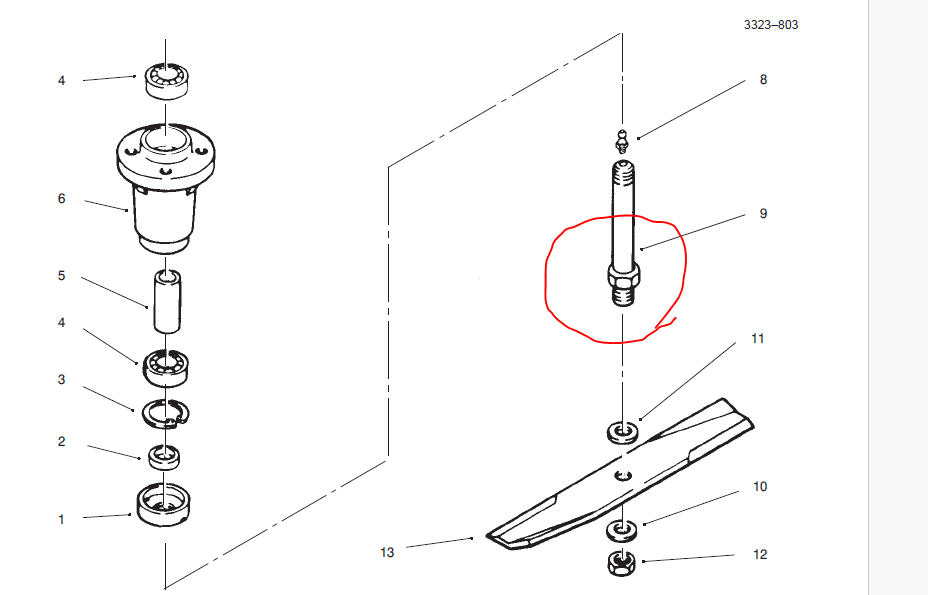 3323–803

4

6

5

4

3

2

1

8

9

11

10

13

12