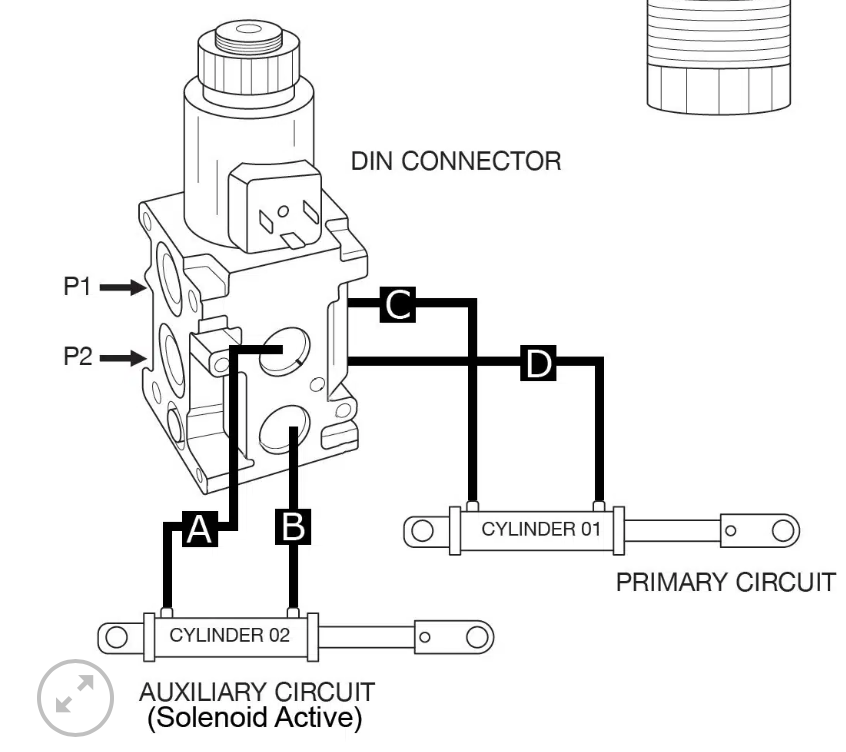 DIN CONNECTOR

P1

P2

C

D

A

B

CYLINDER 01

PRIMARY CIRCUIT

CYLINDER 02

AUXILIARY CIRCUIT
(Solenoid Active)