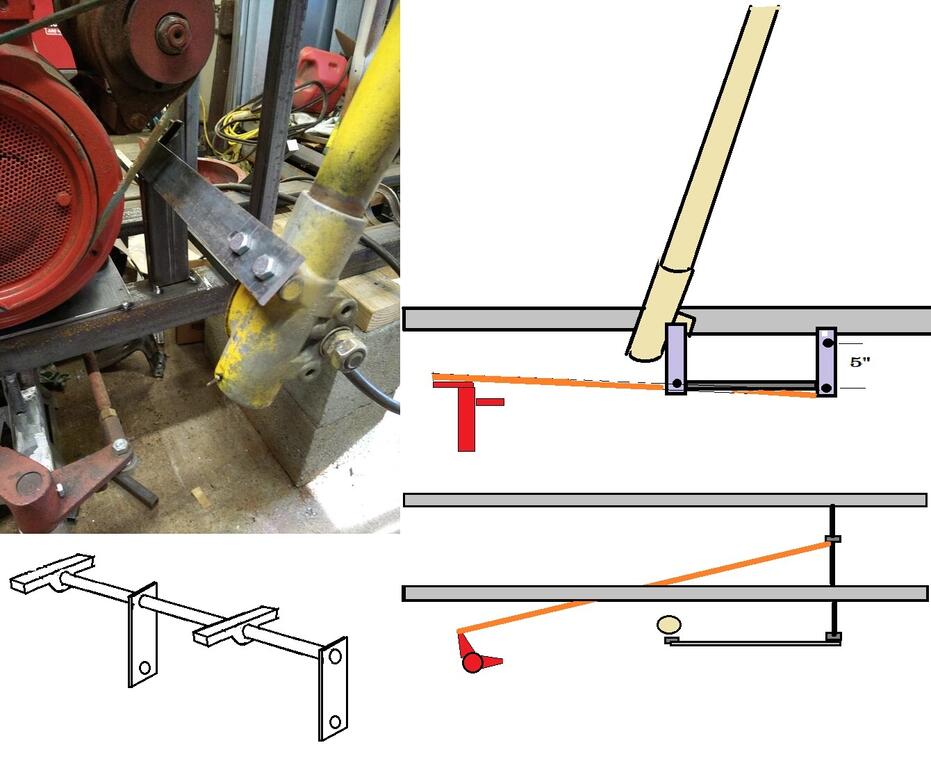 5"