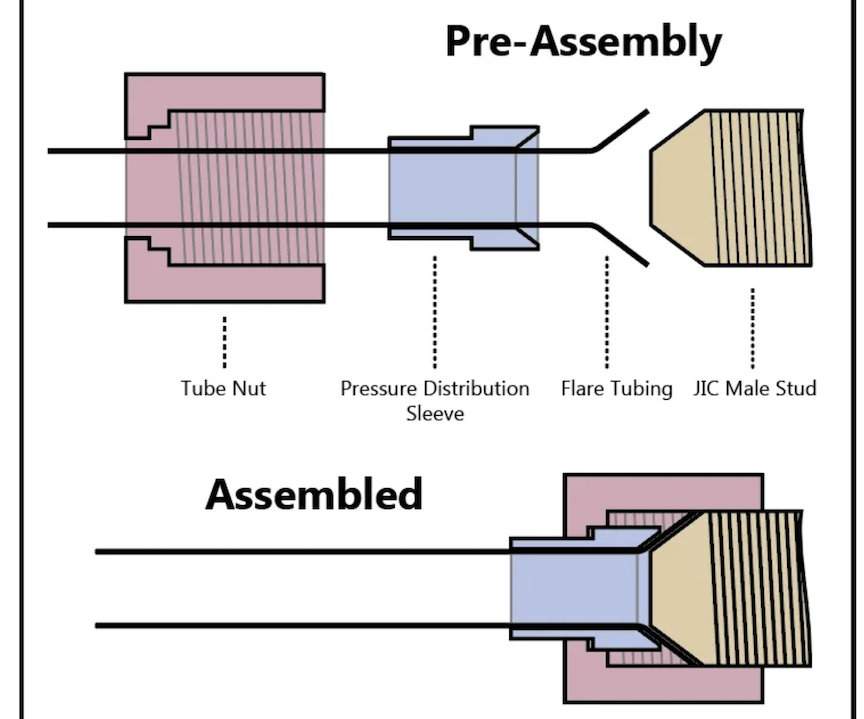 Pre-Assembly

Tube Nut

Pressure Distribution Sleeve

Flare Tubing

JIC Male Stud

Assembled