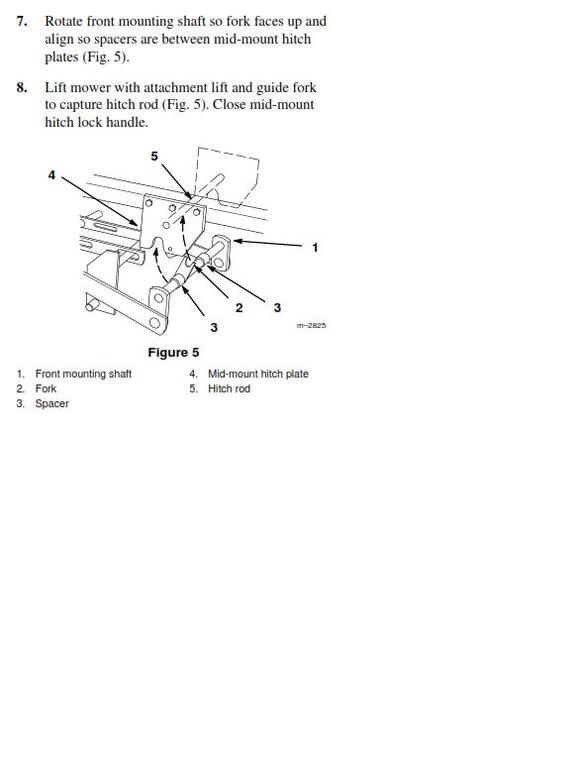 7. Rotate front mounting shaft so fork faces up and align so spacers are between mid-mount hitch plates (Fig. 5).

8. Lift mower with attachment lift and guide fork to capture hitch rod (Fig. 5). Close mid-mount hitch lock handle.

5
4
1
2
3
3
m–2825

Figure 5

1. Front mounting shaft
2. Fork
3. Spacer
4. Mid-mount hitch plate
5. Hitch rod