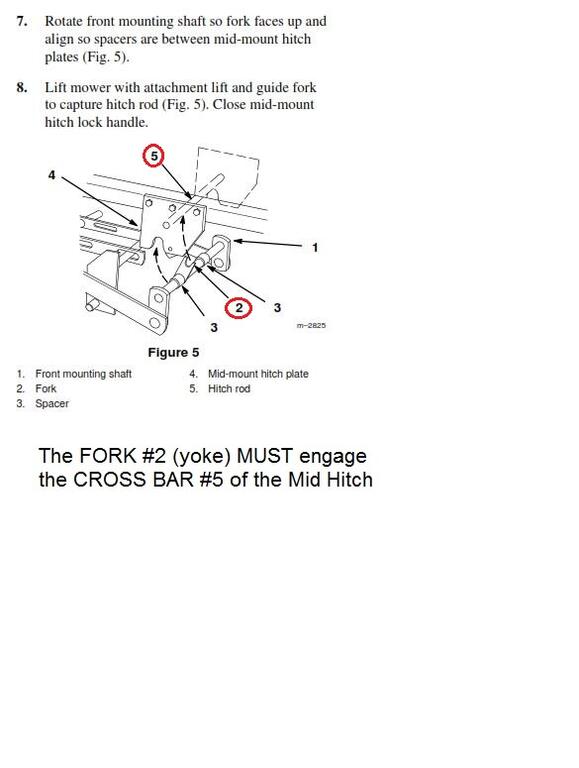 7. Rotate front mounting shaft so fork faces up and align so spacers are between mid-mount hitch plates (Fig. 5).

8. Lift mower with attachment lift and guide fork to capture hitch rod (Fig. 5). Close mid-mount hitch lock handle.

5
4
1
2
3
3
m–2825

Figure 5

1. Front mounting shaft
2. Fork
3. Spacer
4. Mid-mount hitch plate
5. Hitch rod

The FORK #2 (yoke) MUST engage the CROSS BAR #5 of the Mid Hitch