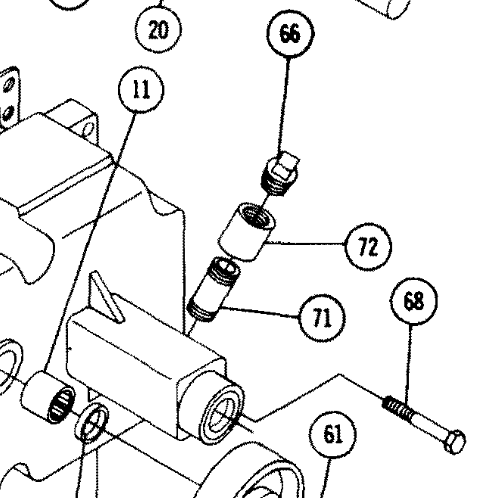 20
66
11
72
71
68
61