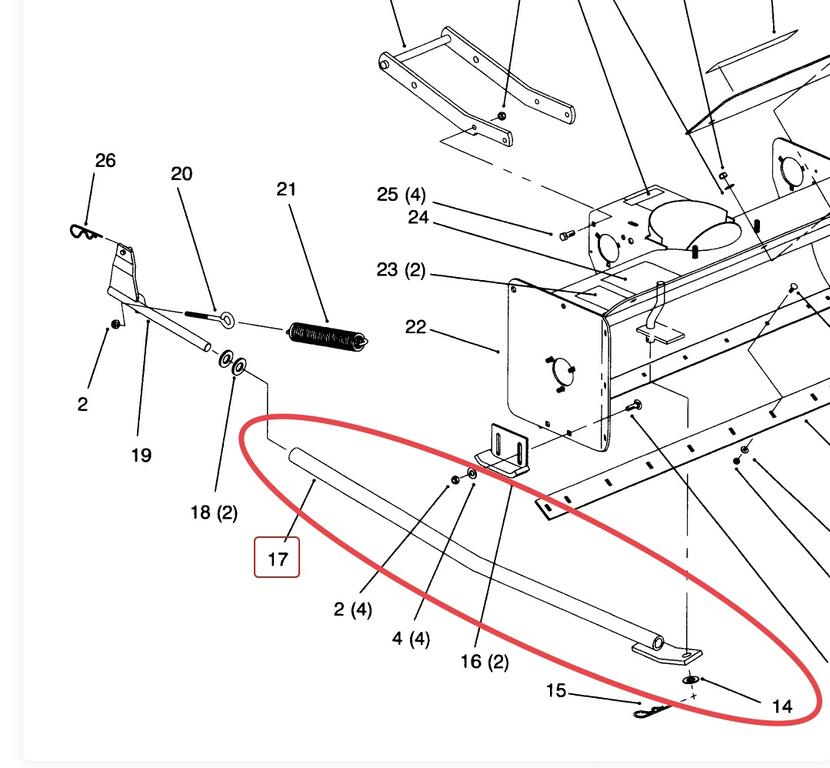 26
20
21
25 (4)
24
23 (2)
22
2
19
18 (2)
17
2 (4)
4 (4)
16 (2)
15
14