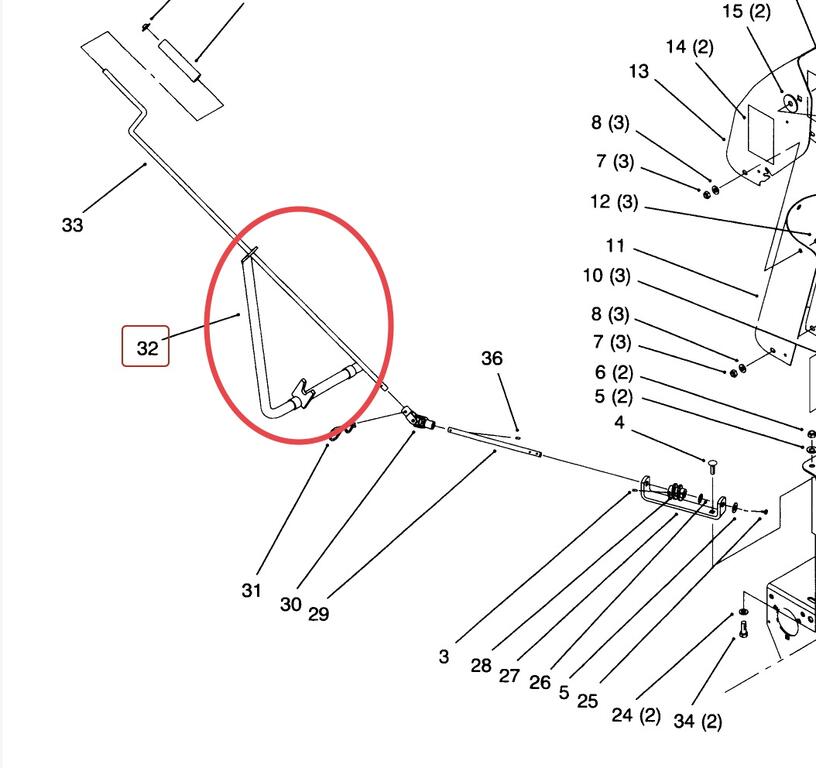 15 (2)
14 (2)
13
8 (3)
7 (3)
12 (3)
11
10 (3)
8 (3)
7 (3)
6 (2)
5 (2)
4
33
32
36
31
30
29
3
28
27
26
5
25
24 (2)
34 (2)