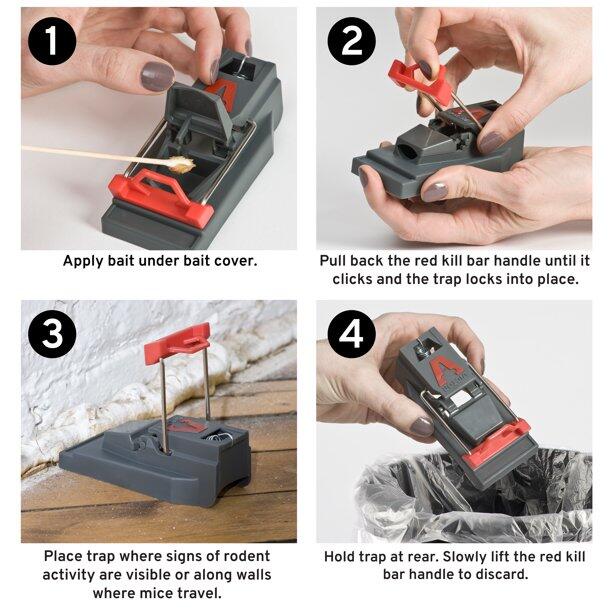 1

Apply bait under bait cover.

2

Pull back the red kill bar handle until it clicks and the trap locks into place.

3

Place trap where signs of rodent activity are visible or along walls where mice travel.

4

Hold trap at rear. Slowly lift the red kill bar handle to discard.