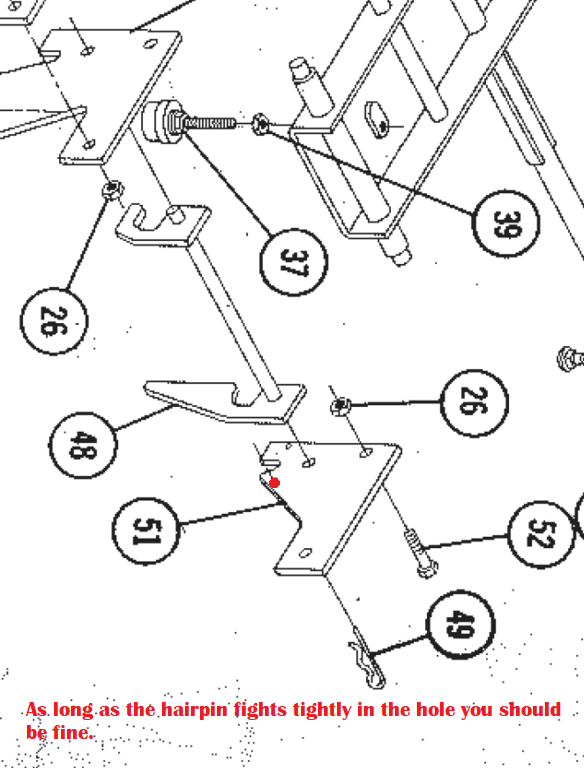 39

37

26

26

48

51

52

49

As long as the hairpin fights tightly in the hole you should be fine.