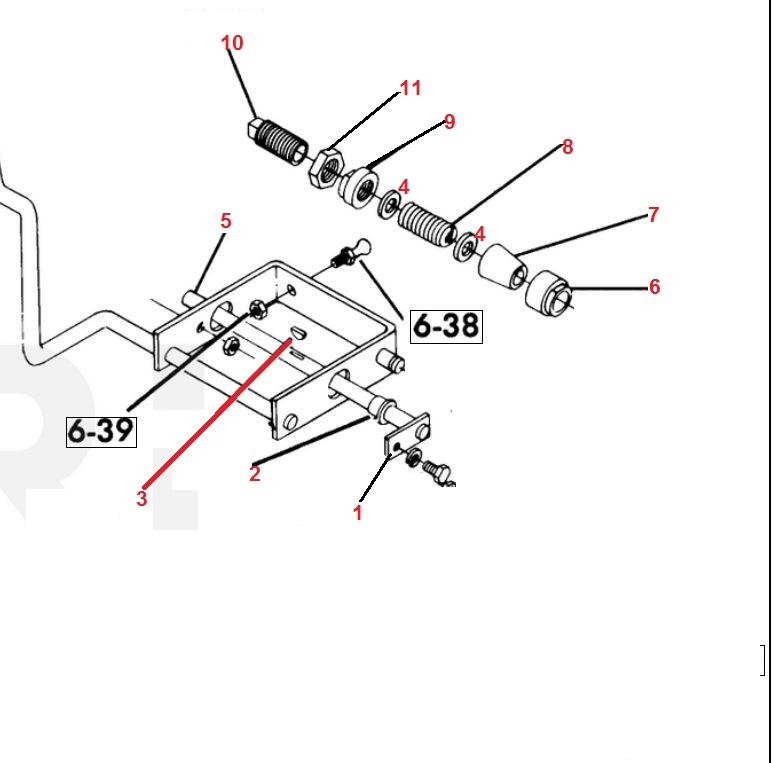 10
11
9
8
4
4
7
6
5
6-38
6-39
2
3
1