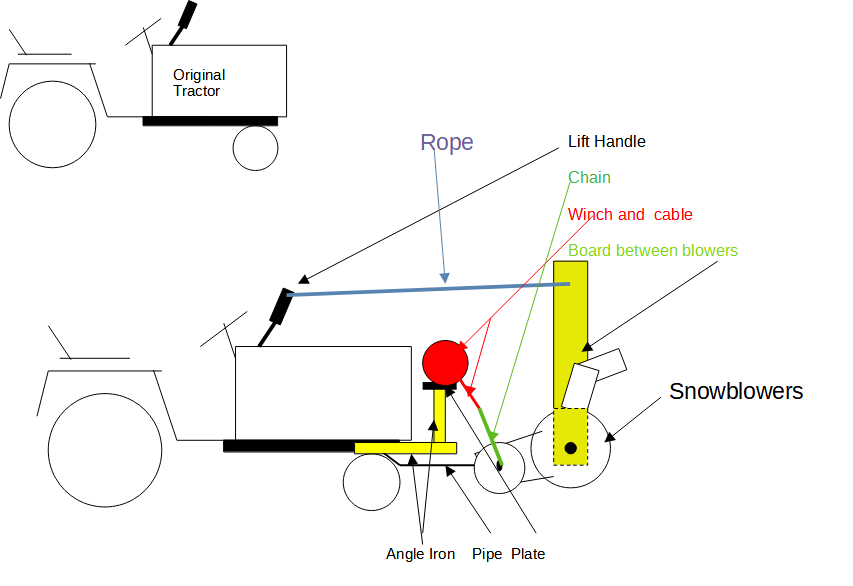 Original Tractor

Rope

Lift Handle

Chain

Winch and cable

Board between blowers

Snowblowers

Angle Iron Pipe Plate