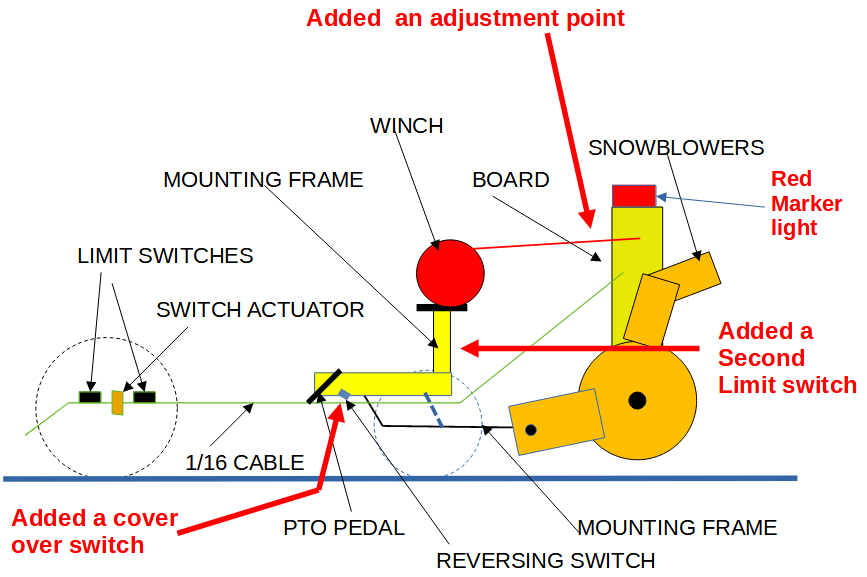 Added an adjustment point

WINCH

SNOWBLOWERS

MOUNTING FRAME

BOARD

Red Marker light

LIMIT SWITCHES

SWITCH ACTUATOR

Added a Second Limit switch

1/16 CABLE

Added a cover over switch

PTO PEDAL

MOUNTING FRAME

REVERSING SWITCH