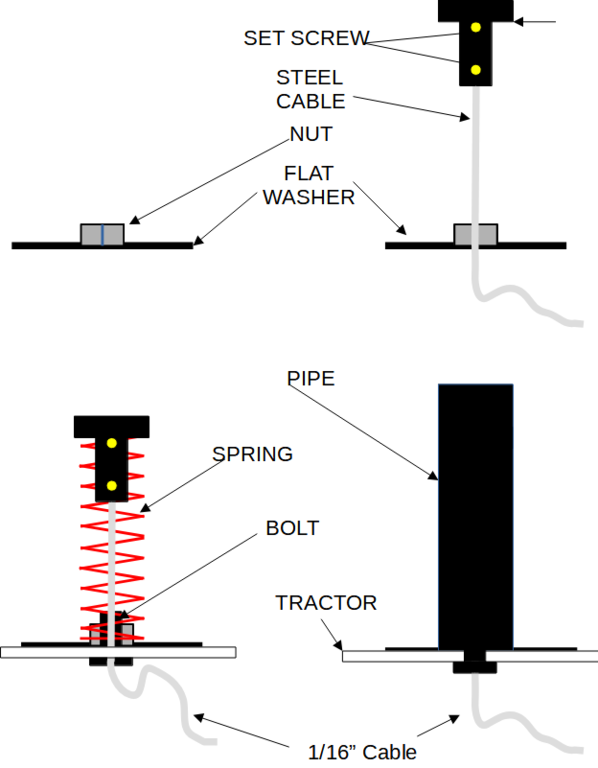 SET SCREW
STEEL CABLE
NUT
FLAT WASHER
PIPE
SPRING
BOLT
TRACTOR
1/16” Cable