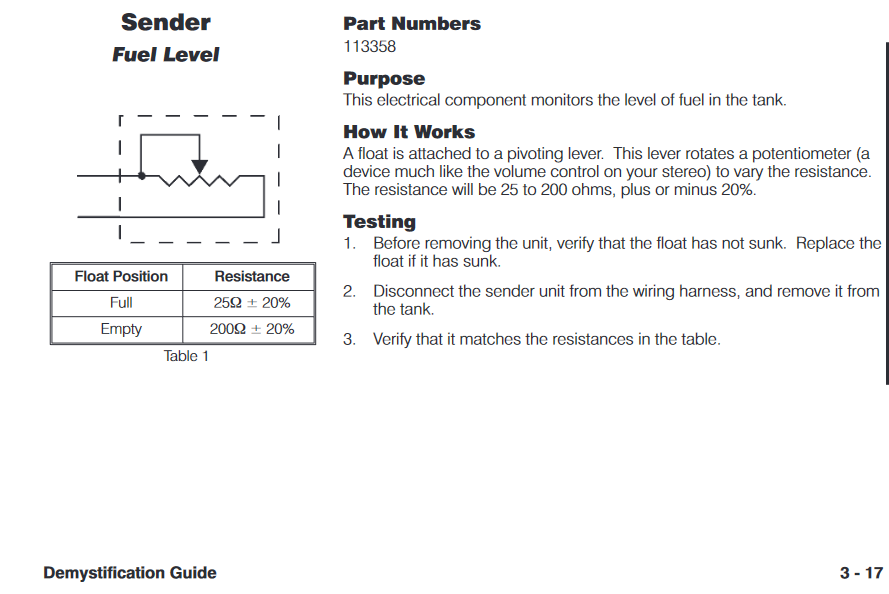 Sender
Fuel Level

| Float Position | Resistance |
|---|---|
| Full | $25\Omega \pm 20\%$ |
| Empty | $200\Omega \pm 20\%$ |

Table 1

Part Numbers
113358

Purpose
This electrical component monitors the level of fuel in the tank.

How It Works
A float is attached to a pivoting lever. This lever rotates a potentiometer (a device much like the volume control on your stereo) to vary the resistance. The resistance will be 25 to 200 ohms, plus or minus 20%.

Testing
1. Before removing the unit, verify that the float has not sunk. Replace the float if it has sunk.

2. Disconnect the sender unit from the wiring harness, and remove it from the tank.

3. Verify that it matches the resistances in the table.

Demystification Guide

3 - 17