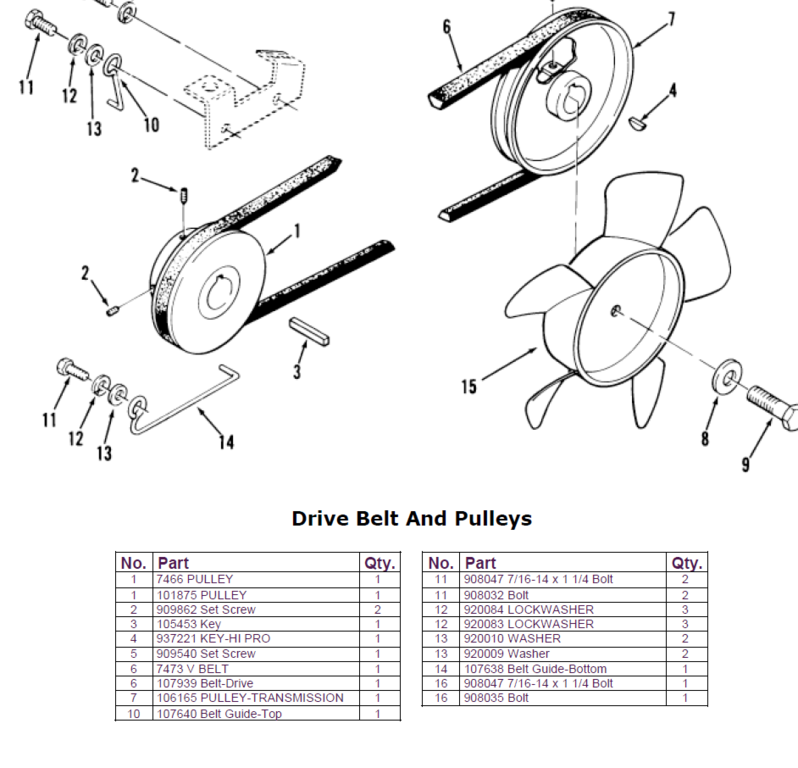 11
12
13
10
6
7
4
2
1
2
3
11
12
13
14
15
8
9

Drive Belt And Pulleys

| No. | Part | Qty. |
|---|---|---|
| 1 | 7466 PULLEY | 1 |
| 1 | 101875 PULLEY | 1 |
| 2 | 909862 Set Screw | 2 |
| 3 | 105453 Key | 1 |
| 4 | 937221 KEY-HI PRO | 1 |
| 5 | 909540 Set Screw | 1 |
| 6 | 7473 V BELT | 1 |
| 6 | 107939 Belt-Drive | 1 |
| 7 | 106165 PULLEY-TRANSMISSION | 1 |
| 10 | 107640 Belt Guide-Top | 1 |

| No. | Part | Qty. |
|---|---|---|
| 11 | 908047 7/16-14 x 1 1/4 Bolt | 2 |
| 11 | 908032 Bolt | 2 |
| 12 | 920084 LOCKWASHER | 3 |
| 12 | 920083 LOCKWASHER | 3 |
| 13 | 920010 WASHER | 2 |
| 13 | 920009 Washer | 2 |
| 14 | 107638 Belt Guide-Bottom | 1 |
| 16 | 908047 7/16-14 x 1 1/4 Bolt | 1 |
| 16 | 908035 Bolt | 1 |