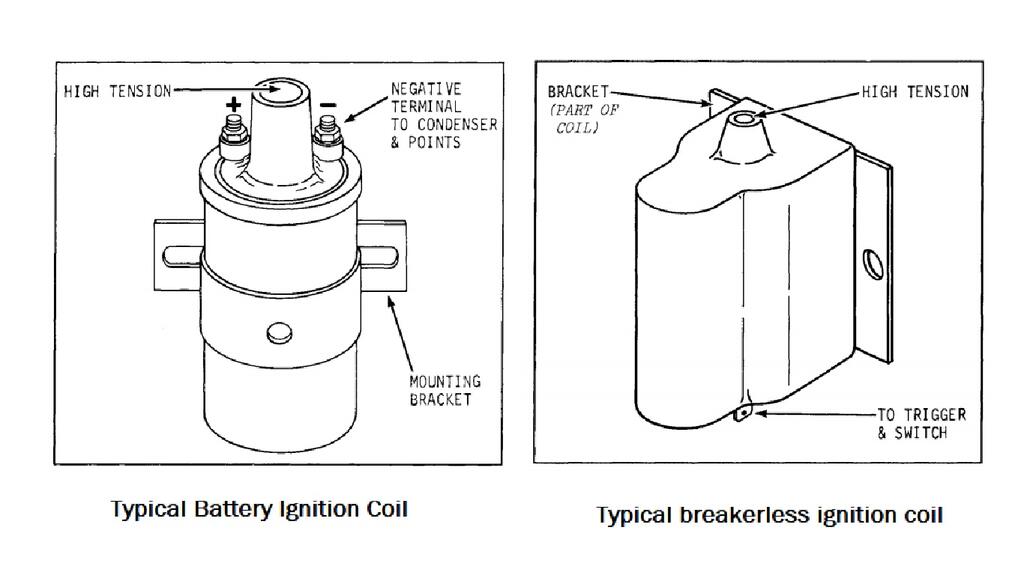 HIGH TENSION

+

−

NEGATIVE TERMINAL TO CONDENSER & POINTS

MOUNTING BRACKET

Typical Battery Ignition Coil

BRACKET (PART OF COIL)

HIGH TENSION

TO TRIGGER & SWITCH

Typical breakerless ignition coil