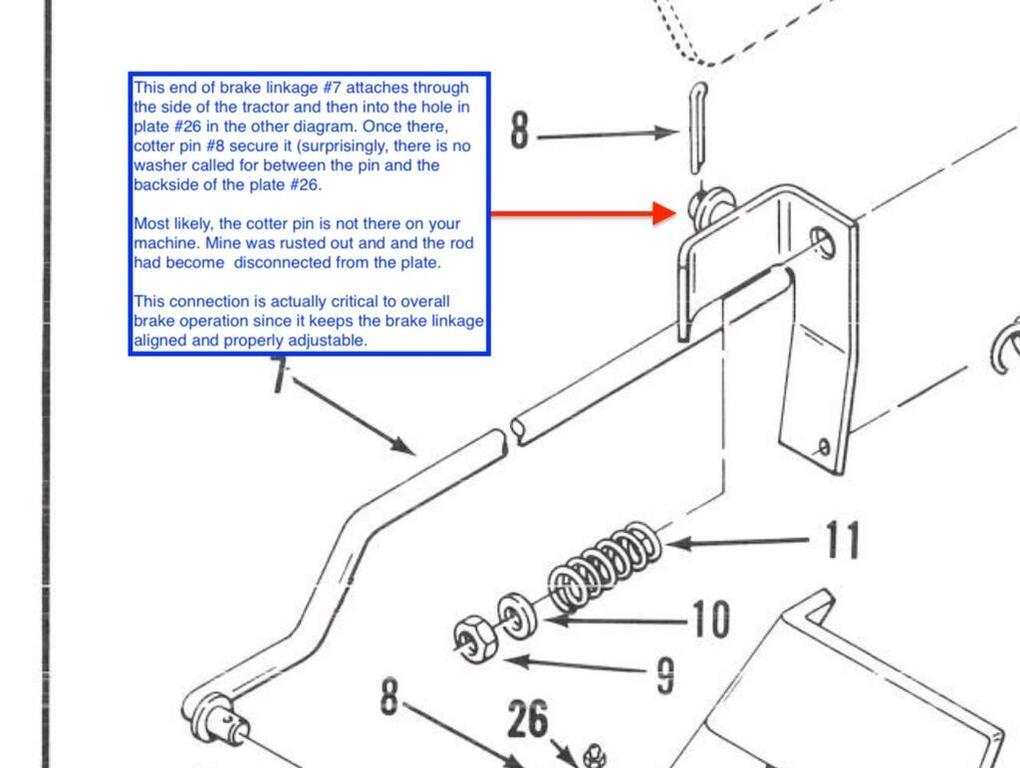 This end of brake linkage #7 attaches through the side of the tractor and then into the hole in plate #26 in the other diagram. Once there, cotter pin #8 secure it (surprisingly, there is no washer called for between the pin and the backside of the plate #26.

Most likely, the cotter pin is not there on your machine. Mine was rusted out and and the rod had become disconnected from the plate.

This connection is actually critical to overall brake operation since it keeps the brake linkage aligned and properly adjustable.

8

7

11

10

9

8

26