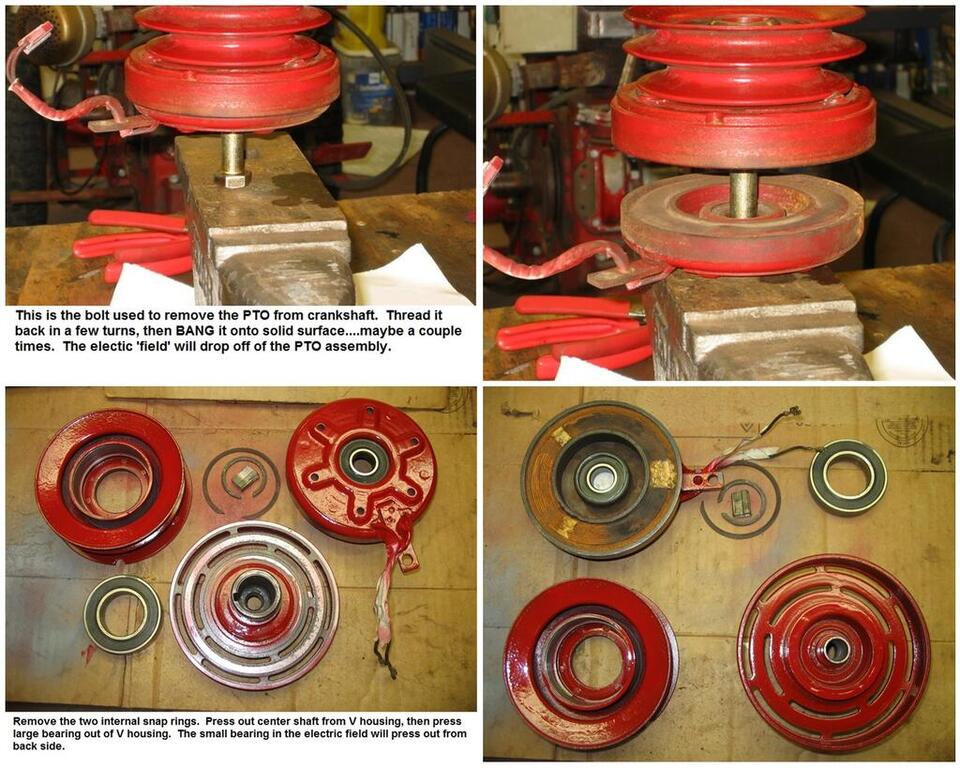 This is the bolt used to remove the PTO from crankshaft. Thread it back in a few turns, then BANG it onto solid surface....maybe a couple times. The electic 'field' will drop off of the PTO assembly.

Remove the two internal snap rings. Press out center shaft from V housing, then press large bearing out of V housing. The small bearing in the electric field will press out from back side.