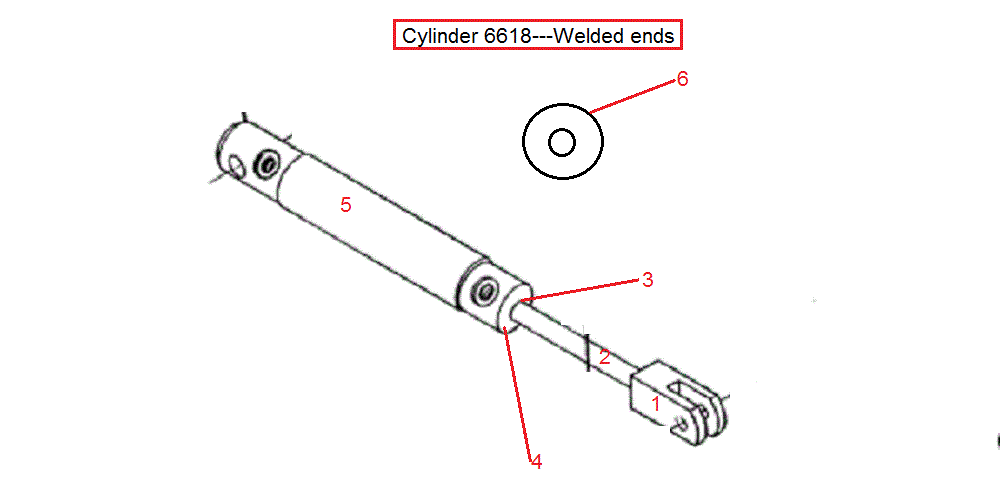 Cylinder 6618---Welded ends

6

5

3

2

1

4