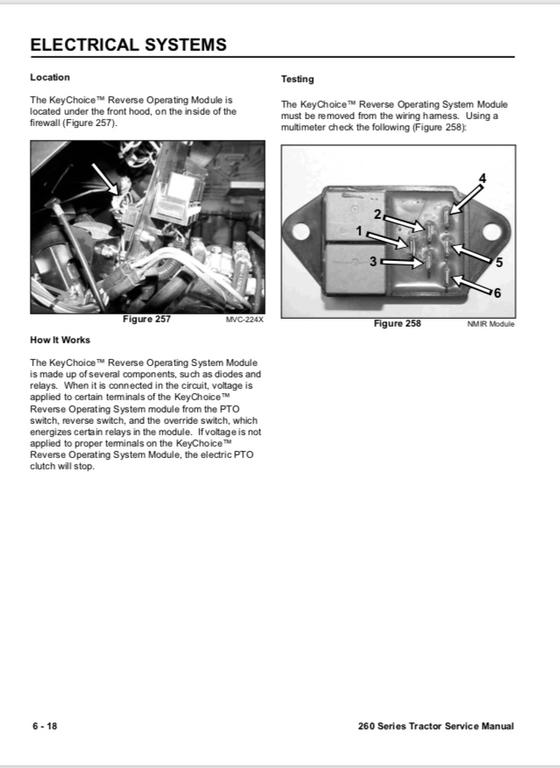 ELECTRICAL SYSTEMS

Location

The KeyChoice™ Reverse Operating Module is located under the front hood, on the inside of the firewall (Figure 257).

Figure 257 MVC-224X

How It Works

The KeyChoice™ Reverse Operating System Module is made up of several components, such as diodes and relays. When it is connected in the circuit, voltage is applied to certain terminals of the KeyChoice™ Reverse Operating System module from the PTO switch, reverse switch, and the override switch, which energizes certain relays in the module. If voltage is not applied to proper terminals on the KeyChoice™ Reverse Operating System Module, the electric PTO clutch will stop.

Testing

The KeyChoice™ Reverse Operating System Module must be removed from the wiring harness. Using a multimeter check the following (Figure 258):

4
2
1
3
5
6

Figure 258 NMIR Module

6 - 18

260 Series Tractor Service Manual