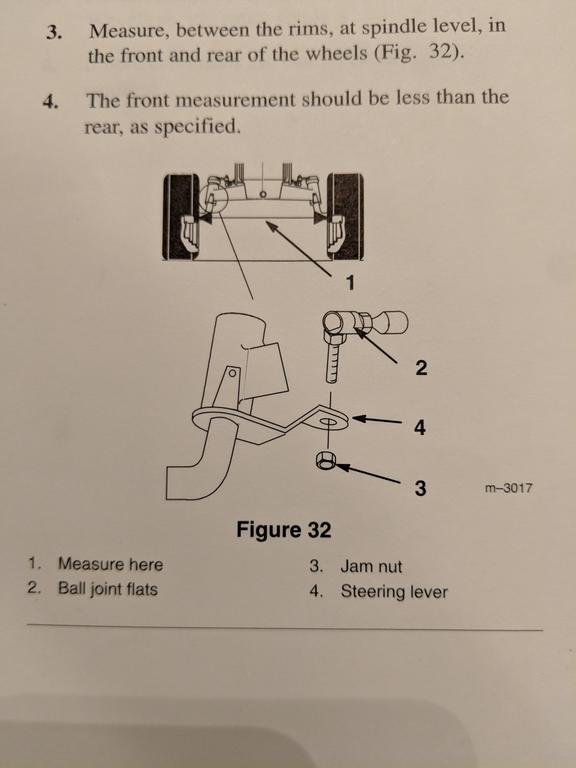 3. Measure, between the rims, at spindle level, in the front and rear of the wheels (Fig. 32).

4. The front measurement should be less than the rear, as specified.

1

2

4

3

m–3017

Figure 32

1. Measure here
2. Ball joint flats
3. Jam nut
4. Steering lever