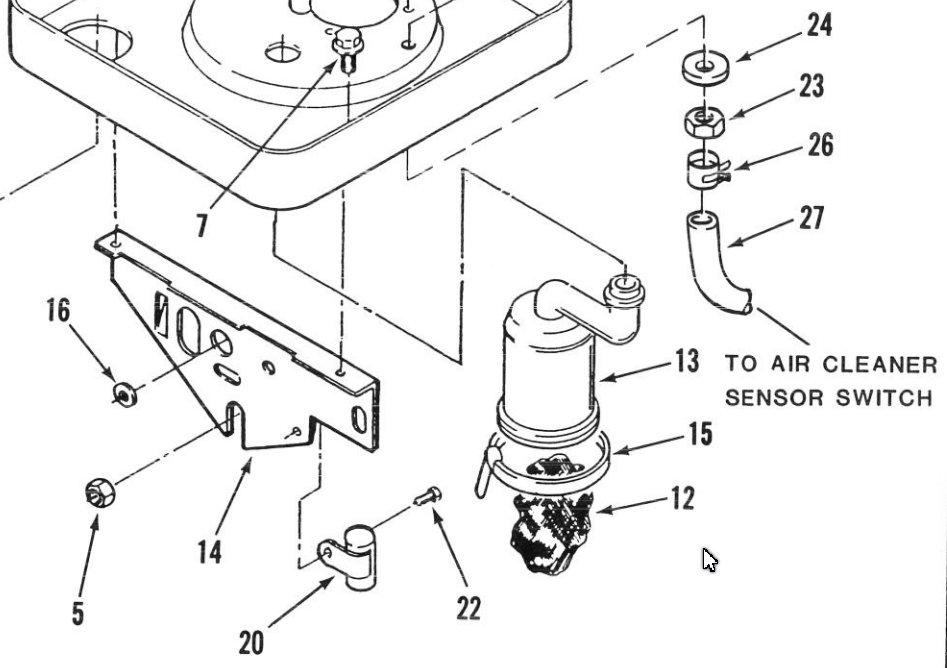 24
23
26
27
7
16
13
TO AIR CLEANER SENSOR SWITCH
15
12
14
5
22
20