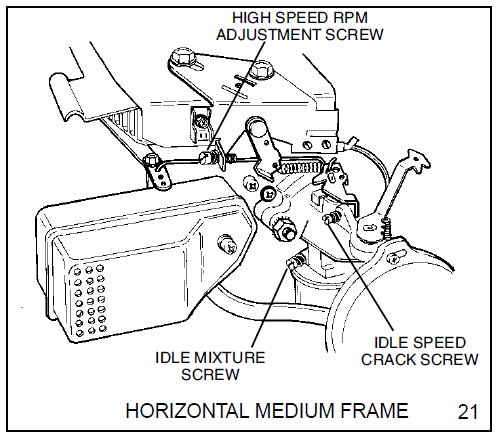 HIGH SPEED RPM ADJUSTMENT SCREW

IDLE MIXTURE SCREW

IDLE SPEED CRACK SCREW

HORIZONTAL MEDIUM FRAME

21