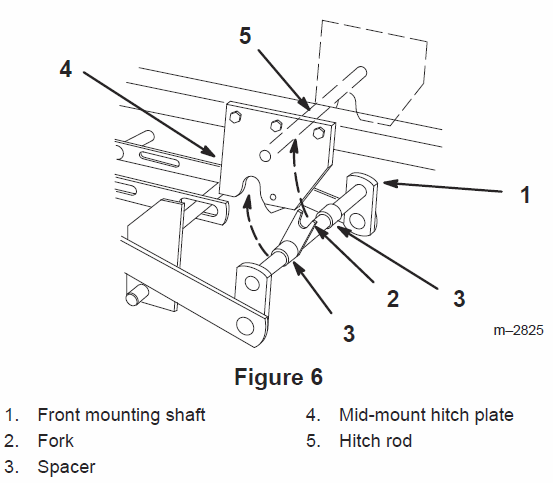 5

4

1

2

3

3

m–2825

Figure 6

1. Front mounting shaft
2. Fork
3. Spacer

4. Mid-mount hitch plate
5. Hitch rod