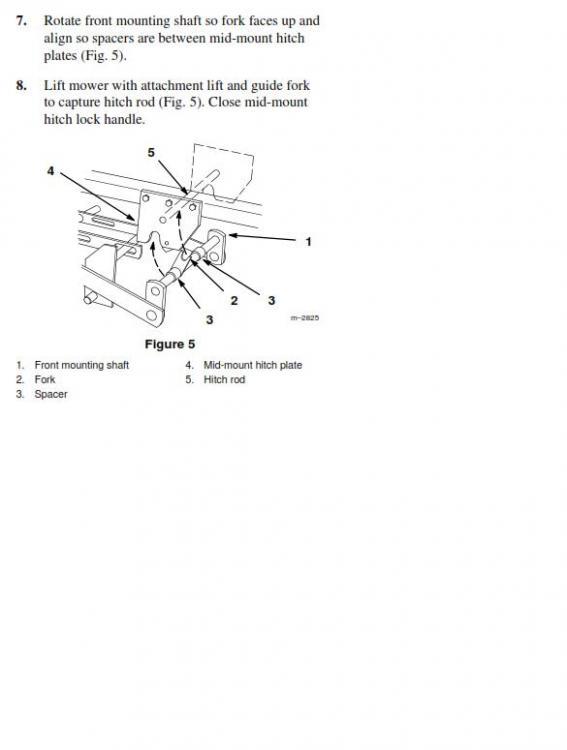 7. Rotate front mounting shaft so fork faces up and align so spacers are between mid-mount hitch plates (Fig. 5).

8. Lift mower with attachment lift and guide fork to capture hitch rod (Fig. 5). Close mid-mount hitch lock handle.

5
4
1
2
3
3
m-2825

Figure 5

1. Front mounting shaft
2. Fork
3. Spacer
4. Mid-mount hitch plate
5. Hitch rod