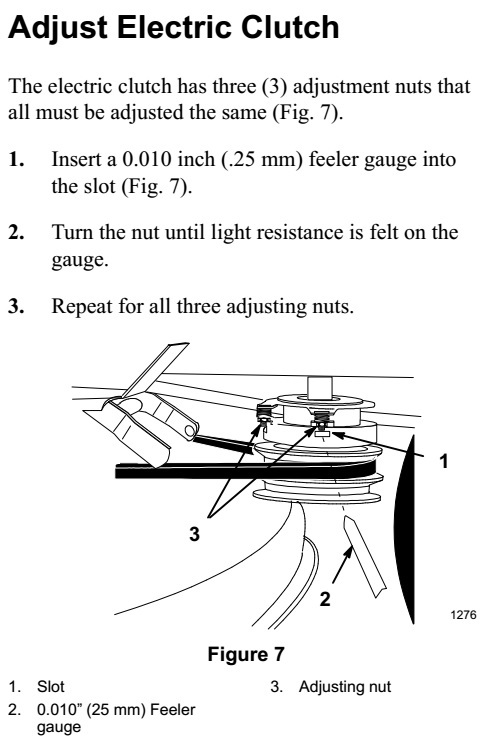 Adjust Electric Clutch

The electric clutch has three (3) adjustment nuts that all must be adjusted the same (Fig. 7).

1. Insert a 0.010 inch (.25 mm) feeler gauge into the slot (Fig. 7).

2. Turn the nut until light resistance is felt on the gauge.

3. Repeat for all three adjusting nuts.

1

3

2

1276

Figure 7

1. Slot
2. 0.010" (25 mm) Feeler gauge
3. Adjusting nut