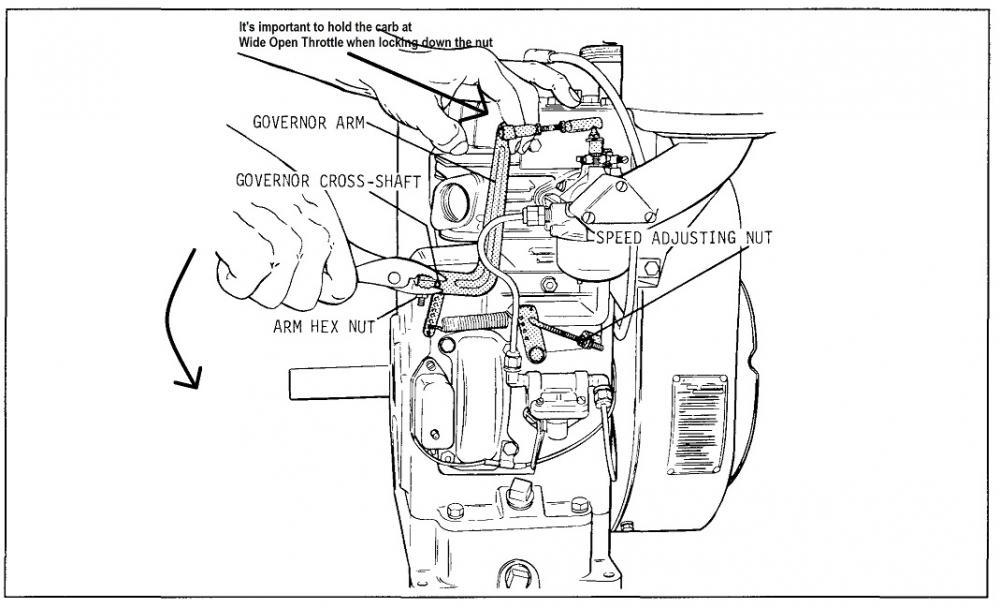 It's important to hold the carb at Wide Open Throttle when locking down the nut

GOVERNOR ARM

GOVERNOR CROSS-SHAFT

SPEED ADJUSTING NUT

ARM HEX NUT