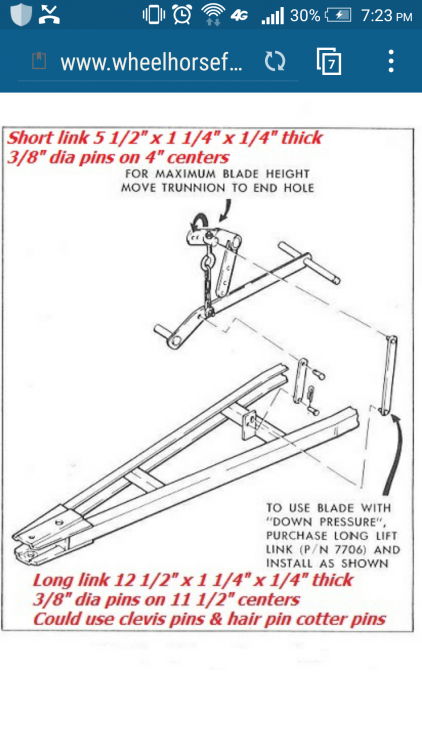 4G 30% 7:23 PM

www.wheelhorsef...

7

Short link 5 1/2" x 1 1/4" x 1/4" thick
3/8" dia pins on 4" centers

FOR MAXIMUM BLADE HEIGHT MOVE TRUNNION TO END HOLE

TO USE BLADE WITH "DOWN PRESSURE", PURCHASE LONG LIFT LINK (P/N 7706) AND INSTALL AS SHOWN

Long link 12 1/2" x 1 1/4" x 1/4" thick
3/8" dia pins on 11 1/2" centers
Could use clevis pins & hair pin cotter pins