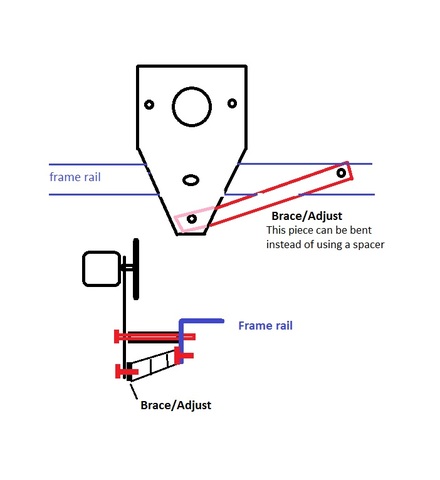 frame rail

Brace/Adjust
This piece can be bent instead of using a spacer

Frame rail

Brace/Adjust