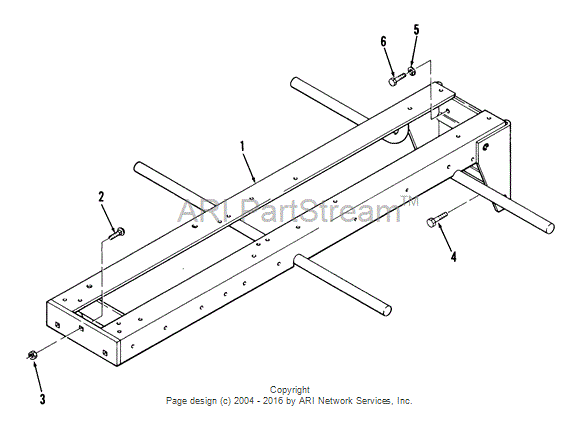 6
5
1
2
ARI PartStream™
4
3
Copyright
Page design (c) 2004 - 2016 by ARI Network Services, Inc.