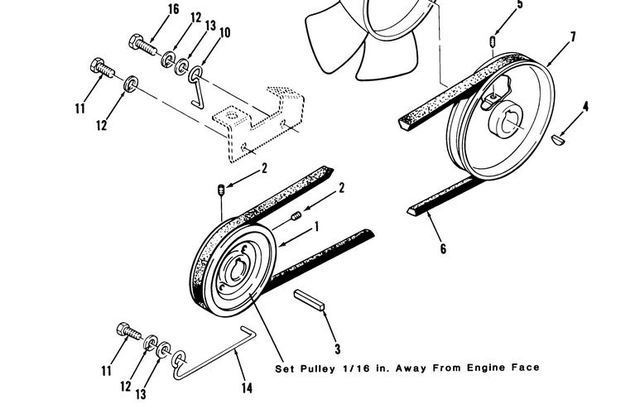 16
12
13
10
11
12
5
7
4
2
2
1
6
3
11
12
13
14
Set Pulley 1/16 in. Away From Engine Face