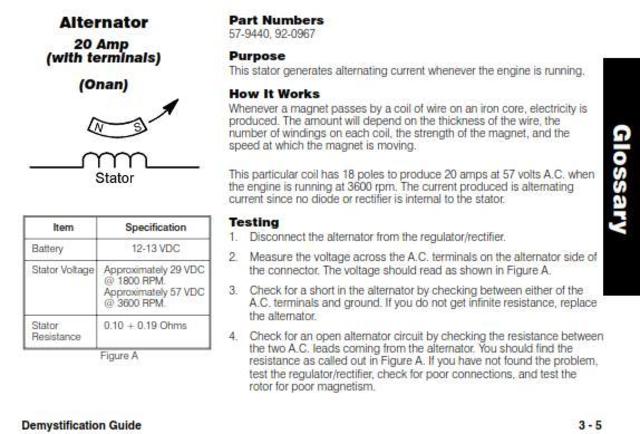 Alternator
20 Amp
(with terminals)
(Onan)

N S

Stator

| Item | Specification |
|---|---|
| Battery | 12-13 VDC |
| Stator Voltage | Approximately 29 VDC @ 1800 RPM. Approximately 57 VDC @ 3600 RPM. |
| Stator Resistance | 0.10 + 0.19 Ohms |

Figure A

Part Numbers
57-9440, 92-0967

Purpose
This stator generates alternating current whenever the engine is running.

How It Works
Whenever a magnet passes by a coil of wire on an iron core, electricity is produced. The amount will depend on the thickness of the wire, the number of windings on each coil, the strength of the magnet, and the speed at which the magnet is moving.

This particular coil has 18 poles to produce 20 amps at 57 volts A.C. when the engine is running at 3600 rpm. The current produced is alternating current since no diode or rectifier is internal to the stator.

Testing
1. Disconnect the alternator from the regulator/rectifier.
2. Measure the voltage across the A.C. terminals on the alternator side of the connector. The voltage should read as shown in Figure A.
3. Check for a short in the alternator by checking between either of the A.C. terminals and ground. If you do not get infinite resistance, replace the alternator.
4. Check for an open alternator circuit by checking the resistance between the two A.C. leads coming from the alternator. You should find the resistance as called out in Figure A. If you have not found the problem, test the regulator/rectifier, check for poor connections, and test the rotor for poor magnetism.

Glossary

Demystification Guide

3 - 5