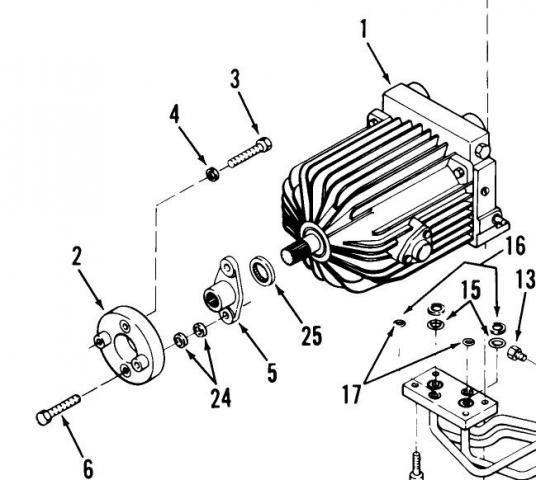 1
3
4
2
16
15
13
25
5
24
17
6