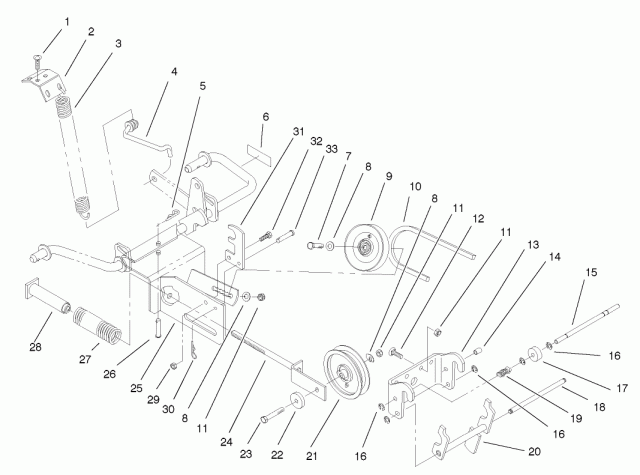 1 2 3 4 5 6 31 32 33 7 8 9 10 8 11 12 11 13 14 15 16 17 18 19 16 20 16 21 22 23 24 11 8 30 29 25 26 27 28