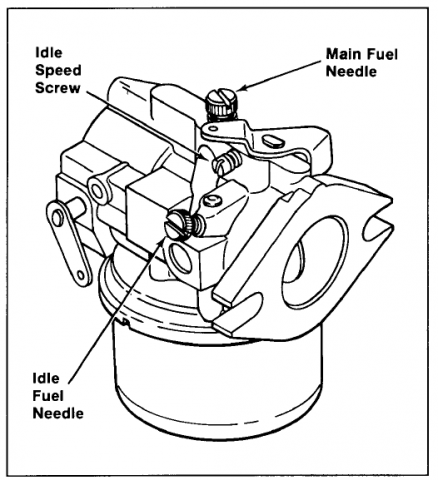 Idle Speed Screw

Main Fuel Needle

Idle Fuel Needle