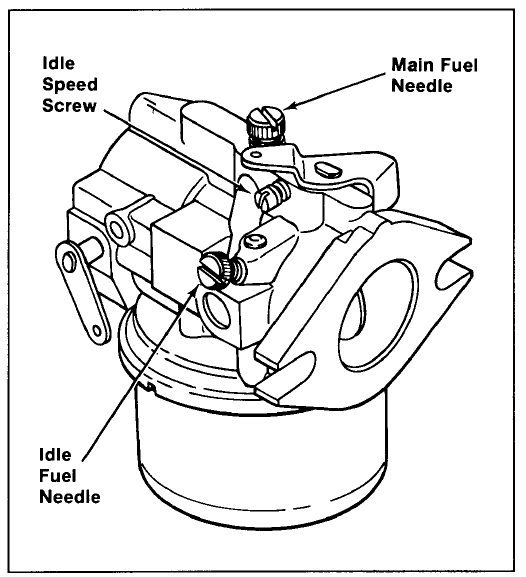 Idle Speed Screw

Main Fuel Needle

Idle Fuel Needle