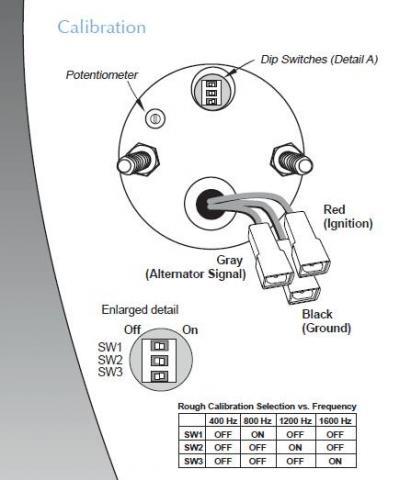 Calibration

Dip Switches (Detail A)

Potentiometer

Red
(Ignition)

Gray
(Alternator Signal)

Black
(Ground)

Enlarged detail

Off On

SW1
SW2
SW3

Rough Calibration Selection vs. Frequency

| | 400 Hz | 800 Hz | 1200 Hz | 1600 Hz |
|---|---|---|---|---|
| SW1 | OFF | ON | OFF | OFF |
| SW2 | OFF | OFF | ON | OFF |
| SW3 | OFF | OFF | OFF | ON |