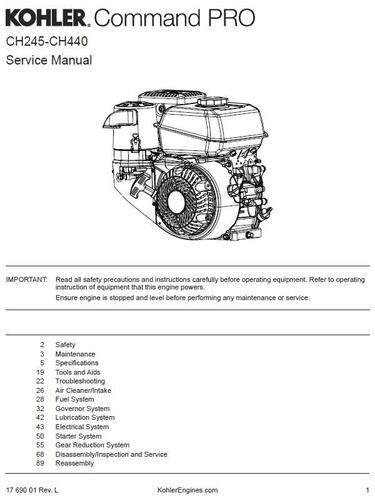 KOHLER. Command PRO

CH245-CH440

Service Manual

IMPORTANT: Read all safety precautions and instructions carefully before operating equipment. Refer to operating instruction of equipment that this engine powers.

Ensure engine is stopped and level before performing any maintenance or service.

2 Safety
3 Maintenance
5 Specifications
19 Tools and Aids
22 Troubleshooting
26 Air Cleaner/Intake
28 Fuel System
32 Governor System
42 Lubrication System
43 Electrical System
50 Starter System
55 Gear Reduction System
68 Disassembly/Inspection and Service
89 Reassembly

17 690 01 Rev. L KohlerEngines.com 1