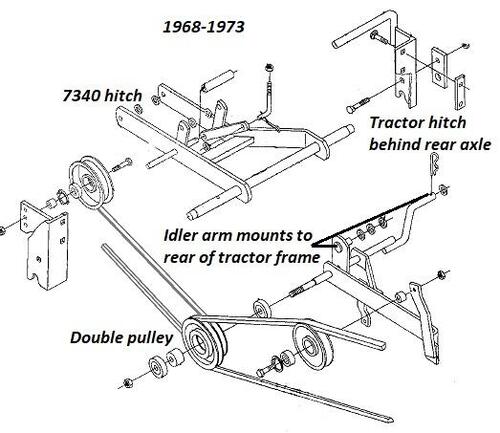 1968-1973

7340 hitch

Tractor hitch behind rear axle

Idler arm mounts to rear of tractor frame

Double pulley