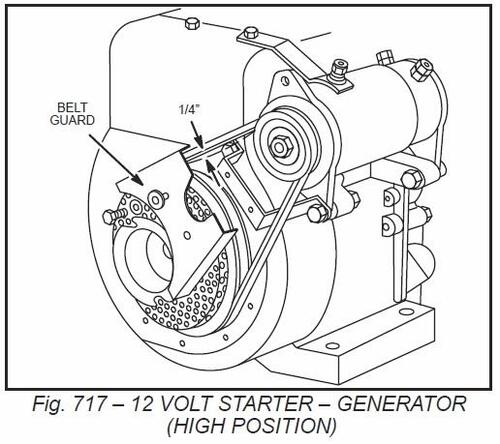 BELT GUARD

1/4"

Fig. 717 – 12 VOLT STARTER – GENERATOR (HIGH POSITION)