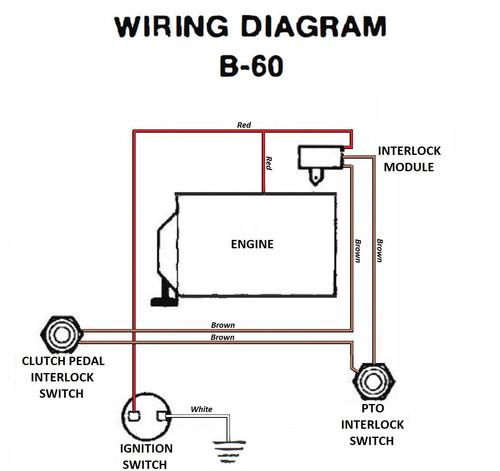 WIRING DIAGRAM
B-60

Red
Red
INTERLOCK MODULE
ENGINE
Brown
Brown
Brown
Brown
CLUTCH PEDAL INTERLOCK SWITCH
White
IGNITION SWITCH
PTO INTERLOCK SWITCH