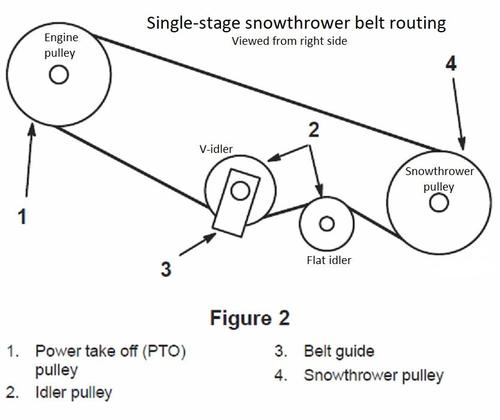 Single-stage snowthrower belt routing
Viewed from right side

Engine pulley

4

2

V-idler

Snowthrower pulley

1

3

Flat idler

Figure 2

1. Power take off (PTO) pulley
2. Idler pulley

3. Belt guide
4. Snowthrower pulley