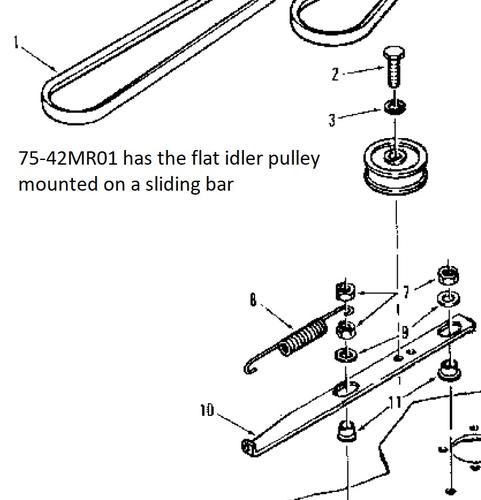 1

2

3

75-42MR01 has the flat idler pulley mounted on a sliding bar

7

8

9

10

11