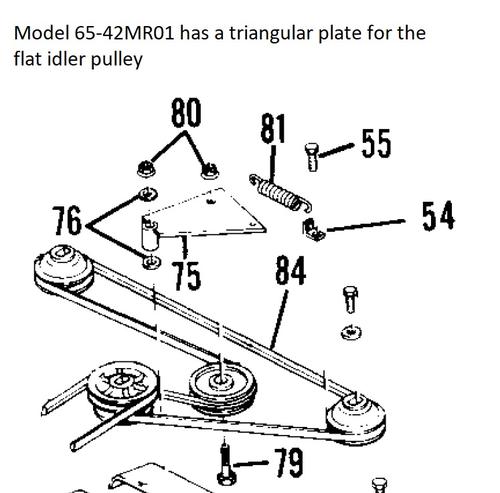 Model 65-42MR01 has a triangular plate for the flat idler pulley

80
81
55
76
54
75
84
79