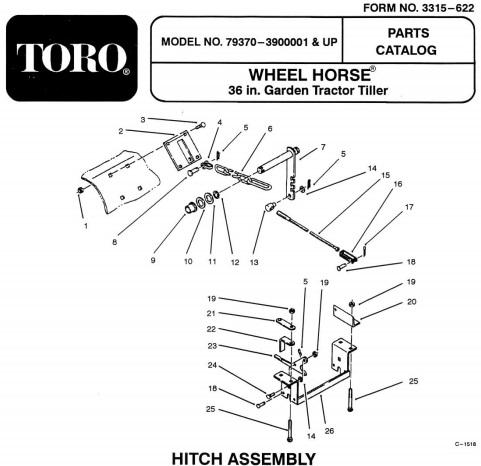 FORM NO. 3315–622

TORO®

MODEL NO. 79370–3900001 & UP

PARTS CATALOG

WHEEL HORSE®
36 in. Garden Tractor Tiller

3
2
4
5
6
7
5
14
15
16
17
1
8
9
10
11
12
13
18
5
19
19
19
20
21
22
23
24
18
25
25
14
26

C–1518

HITCH ASSEMBLY