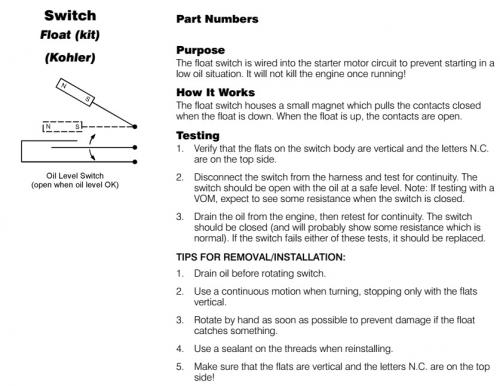 Switch
Float (kit)
(Kohler)

N
S
N S

Oil Level Switch
(open when oil level OK)

Part Numbers

Purpose
The float switch is wired into the starter motor circuit to prevent starting in a low oil situation. It will not kill the engine once running!

How It Works
The float switch houses a small magnet which pulls the contacts closed when the float is down. When the float is up, the contacts are open.

Testing
1. Verify that the flats on the switch body are vertical and the letters N.C. are on the top side.

2. Disconnect the switch from the harness and test for continuity. The switch should be open with the oil at a safe level. Note: If testing with a VOM, expect to see some resistance when the switch is closed.

3. Drain the oil from the engine, then retest for continuity. The switch should be closed (and will probably show some resistance which is normal). If the switch fails either of these tests, it should be replaced.

TIPS FOR REMOVAL/INSTALLATION:
1. Drain oil before rotating switch.

2. Use a continuous motion when turning, stopping only with the flats vertical.

3. Rotate by hand as soon as possible to prevent damage if the float catches something.

4. Use a sealant on the threads when reinstalling.

5. Make sure that the flats are vertical and the letters N.C. are on the top side!